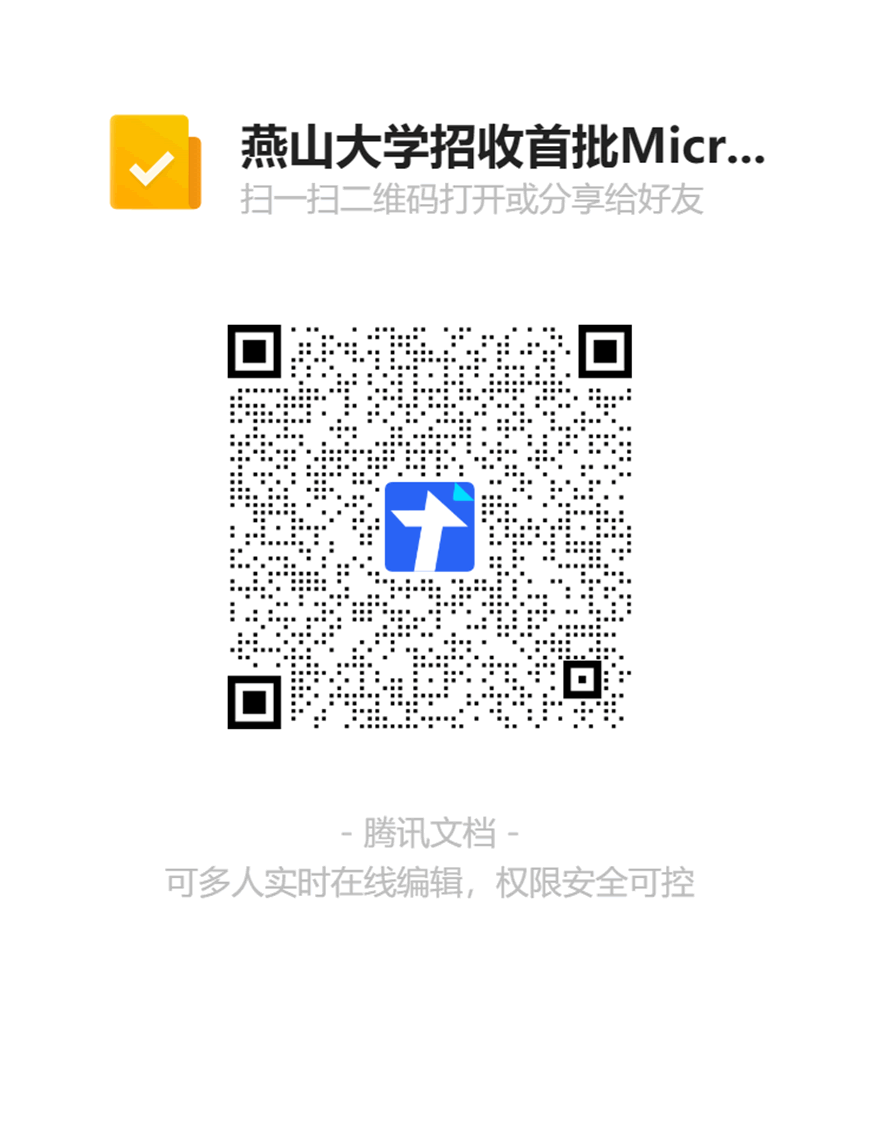 燕山大学招收首批Micr...
扫一扫二维码打开或分享给好友

- 腾讯文档 -
可多人实时在线编辑，权限安全可控